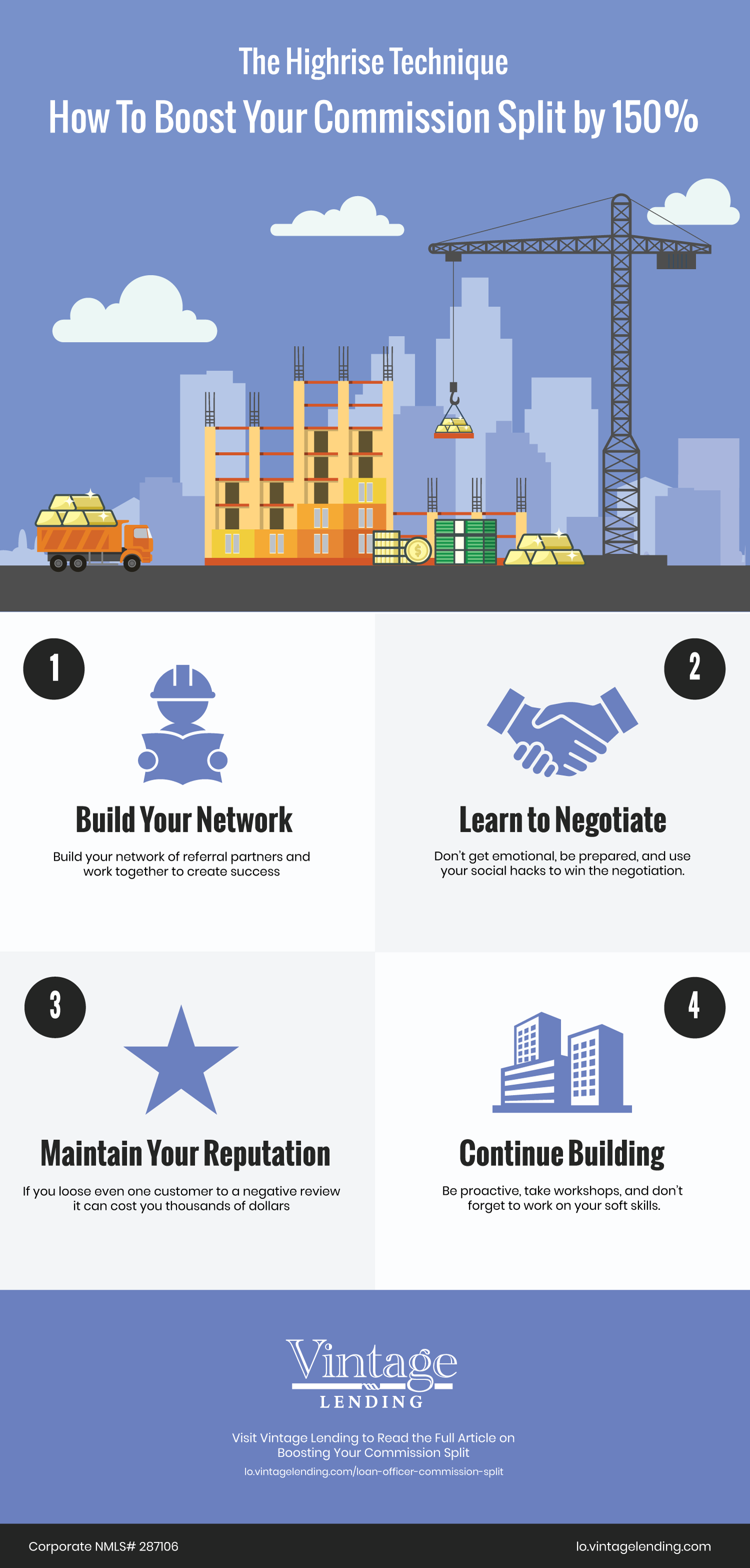 The Highrise Technique

How To Boost Your Commission Split by 150%

1

Build Your Network

Build your network of referral partners and work together to create success

2

Learn to Negotiate

Don't get emotional, be prepared, and use your social hacks to win the negotiation.

3

Maintain Your Reputation

If you loose even one customer to a negative review it can cost you thousands of dollars

4

Continue Building

Be proactive, take workshops, and don't forget to work on your soft skills.

Vintage LENDING

Visit Vintage Lending to Read the Full Article on Boosting Your Commission Split

lo.vintagelending.com/loan-officer-commission-split

Corporate NMLS# 287106

lo.vintagelending.com