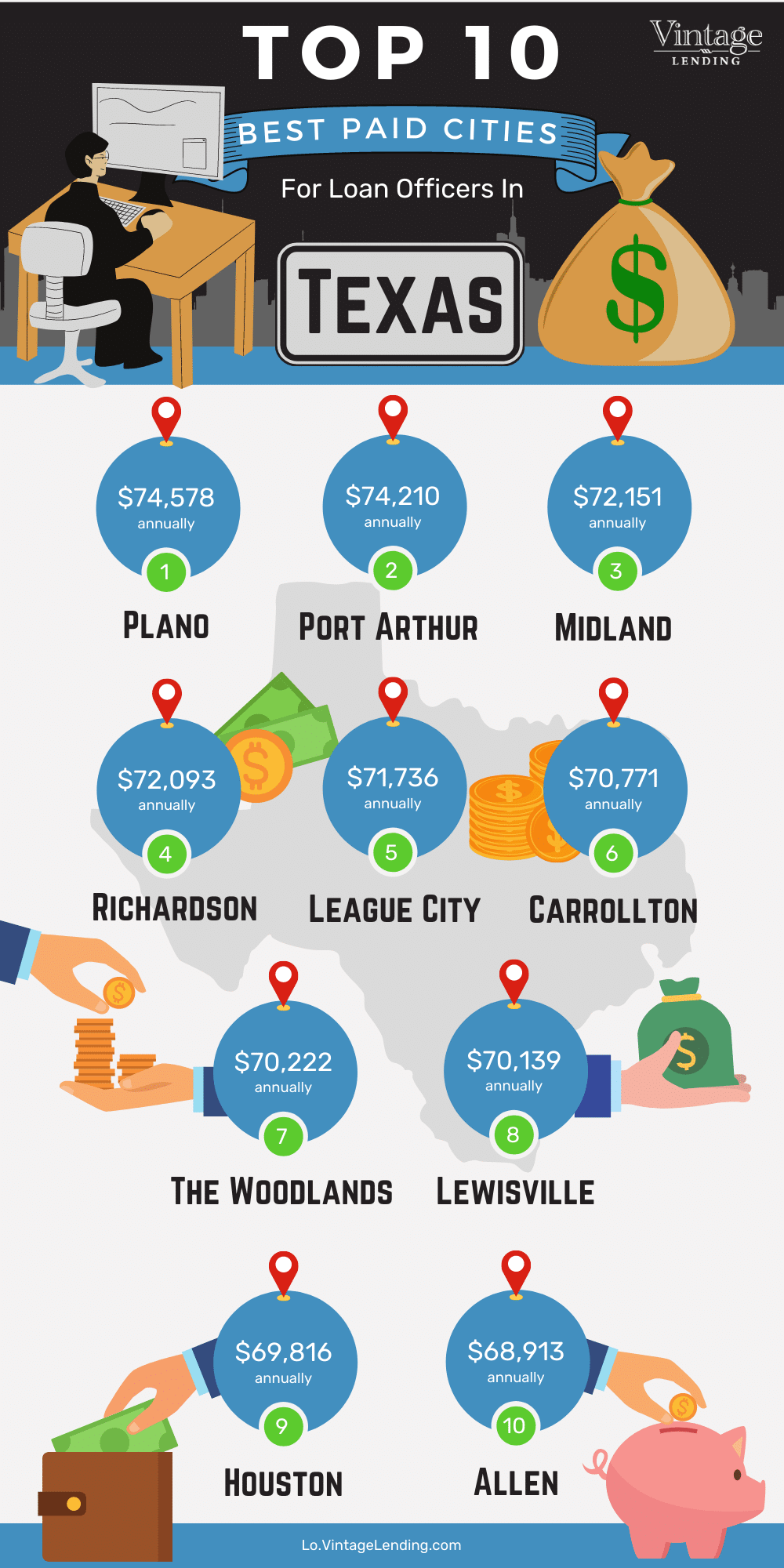 TOP 10

Vintage LENDING

BEST PAID CITIES

For Loan Officers In

TEXAS

$

$74,578 annually
1
PLANO

$74,210 annually
2
PORT ARTHUR

$72,151 annually
3
MIDLAND

$72,093 annually
4
RICHARDSON

$71,736 annually
5
LEAGUE CITY

$70,771 annually
6
CARROLLTON

$70,222 annually
7
THE WOODLANDS

$70,139 annually
8
LEWISVILLE

$69,816 annually
9
HOUSTON

$68,913 annually
10
ALLEN

Lo.VintageLending.com