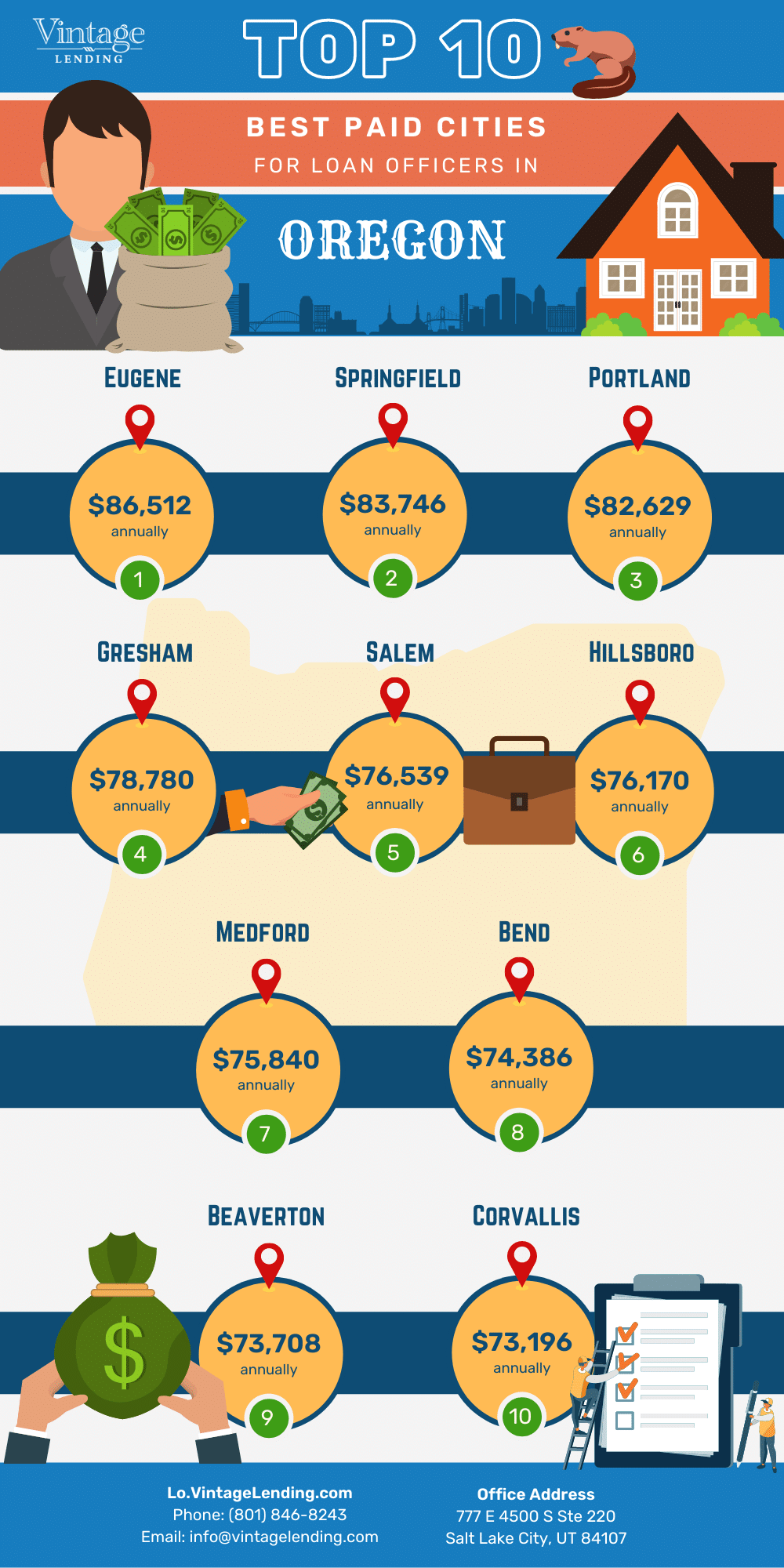 Vintage
LENDING

TOP 10

BEST PAID CITIES
FOR LOAN OFFICERS IN

OREGON

EUGENE
$86,512
annually
1

SPRINGFIELD
$83,746
annually
2

PORTLAND
$82,629
annually
3

GRESHAM
$78,780
annually
4

SALEM
$76,539
annually
5

HILLSBORO
$76,170
annually
6

MEDFORD
$75,840
annually
7

BEND
$74,386
annually
8

BEAVERTON
$73,708
annually
9

CORVALLIS
$73,196
annually
10

Lo.VintageLending.com
Phone: (801) 846-8243
Email: info@vintagelending.com

Office Address
777 E 4500 S Ste 220
Salt Lake City, UT 84107